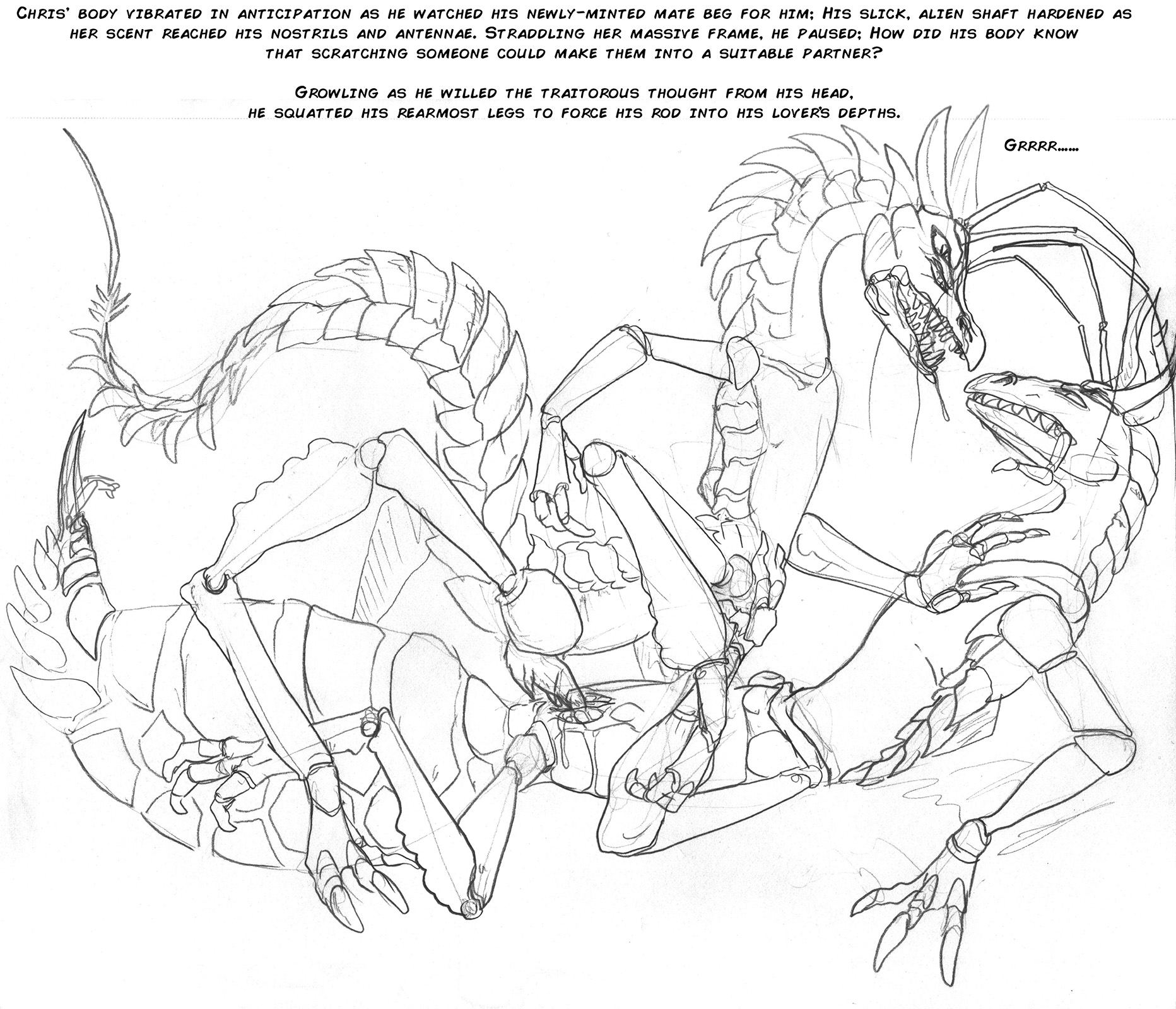 Chris' body vibrated in anticipation as he watched his newly-minted mate beg for him; His slick, alien shaft hardened as her scent reached his nostrils and antennae. Straddling her massive frame, he paused; How did his body know that scratching someone could make them into a suitable partner?

Growling as he willed the traitorous thought from his head, he squatted his rearmost legs to force his rod into his lover's depths.

Grrrr......